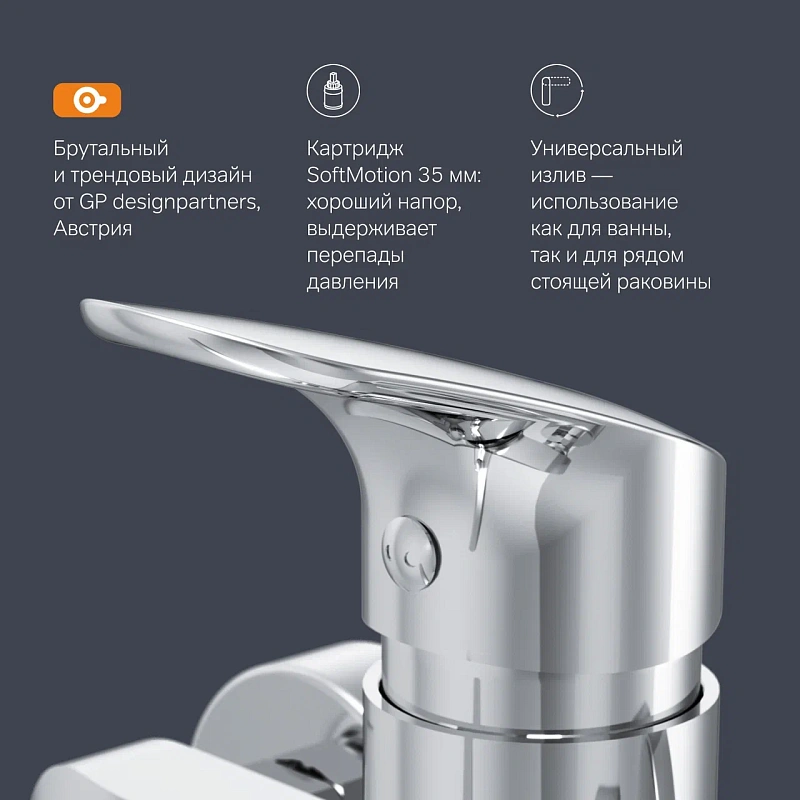 Брутальный и трендовый дизайн от GP designpartners, Австрия

Картридж SoftMotion 35 мм: хороший напор, выдерживает перепады давления

Универсальный излив — использование как для ванны, так и для рядом стоящей раковины