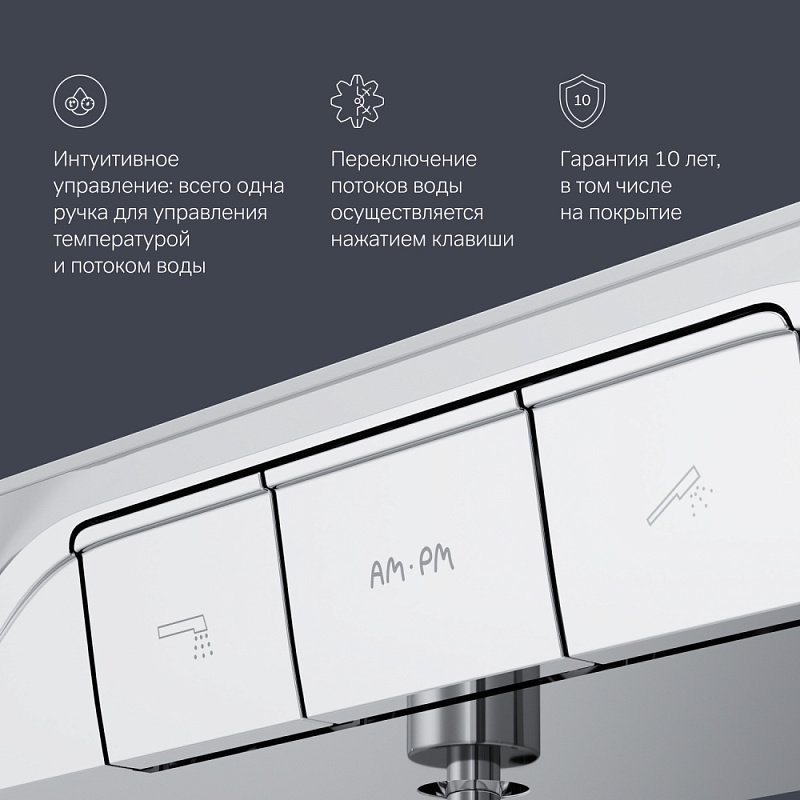 Интуитивное управление: всего одна ручка для управления температурой и потоком воды

Переключение потоков воды осуществляется нажатием клавиши

10

Гарантия 10 лет, в том числе на покрытие

AM·PM