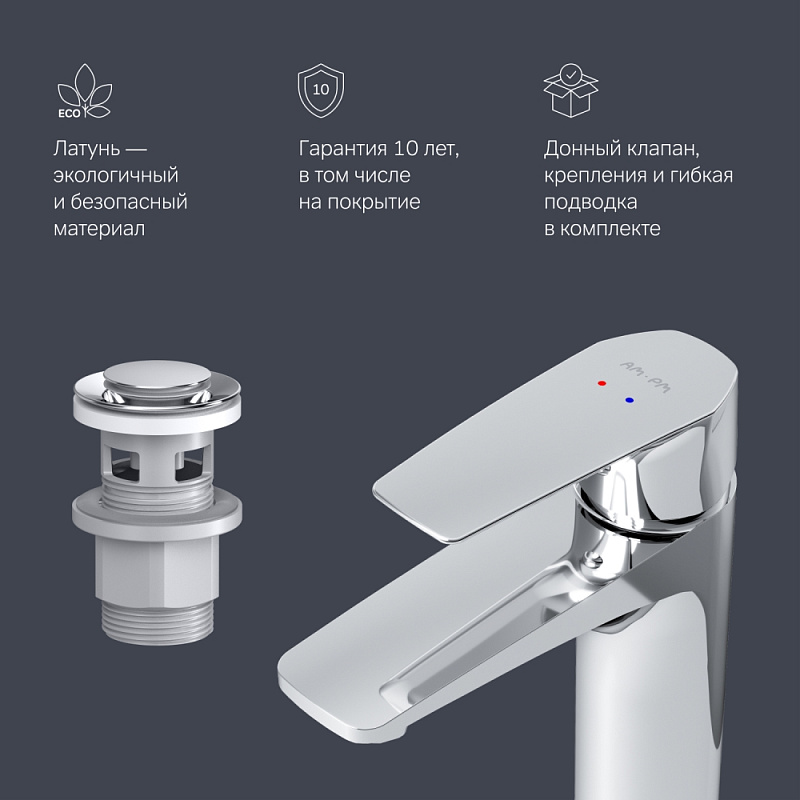 ECO

Латунь — экологичный и безопасный материал

10

Гарантия 10 лет, в том числе на покрытие

Донный клапан, крепления и гибкая подводка в комплекте

AM·PM