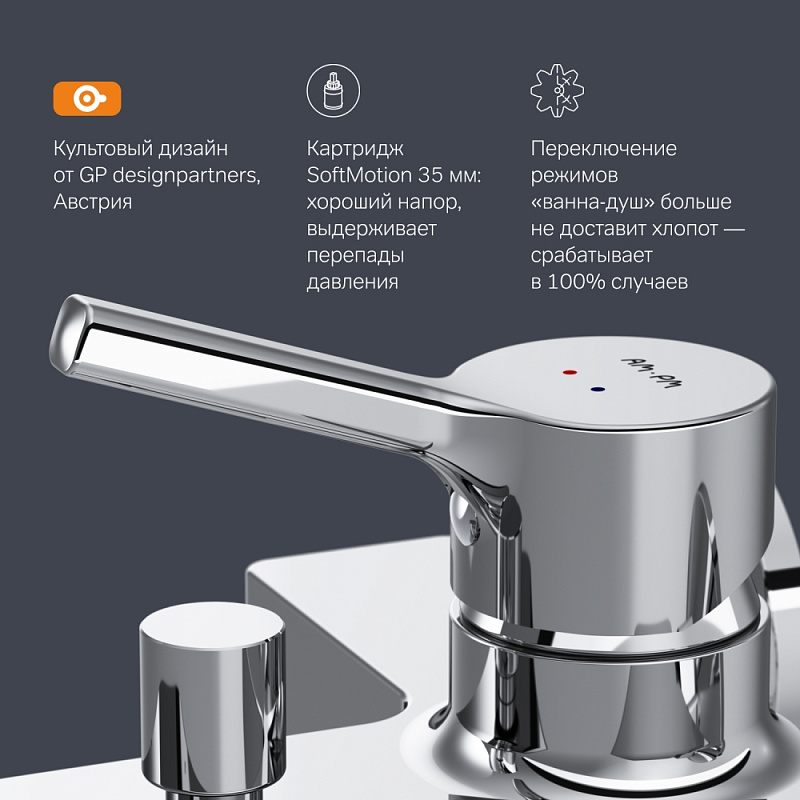 Культовый дизайн от GP designpartners, Австрия

Картридж SoftMotion 35 мм: хороший напор, выдерживает перепады давления

Переключение режимов «ванна-душ» больше не доставит хлопот — срабатывает в 100% случаев

AM·PM