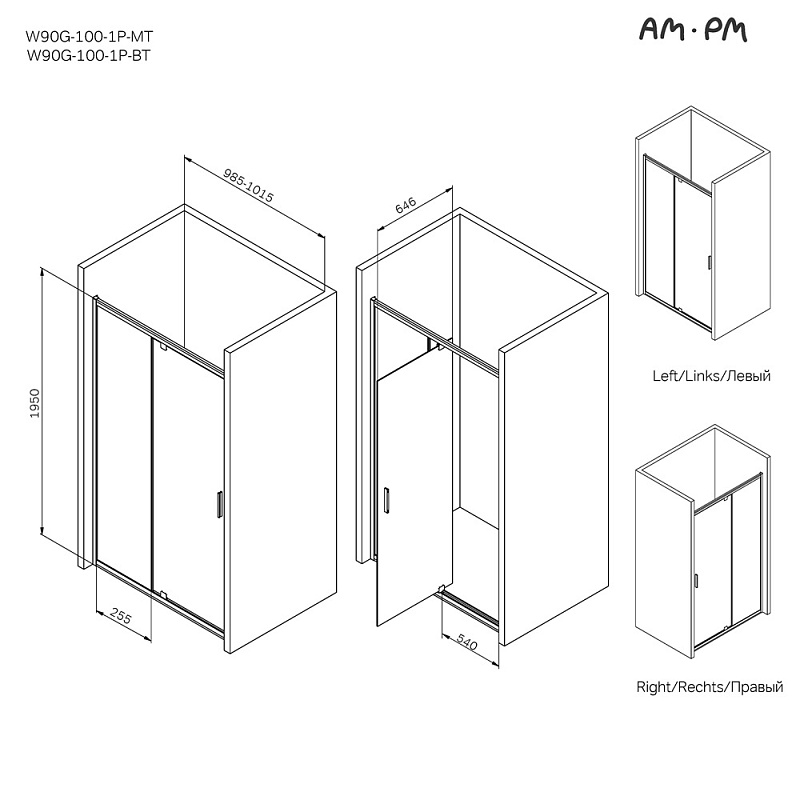 W90G-100-1P-MT
W90G-100-1P-BT

AM·PM

985-1015

1950

255

646

540

Left/Links/Левый

Right/Rechts/Правый